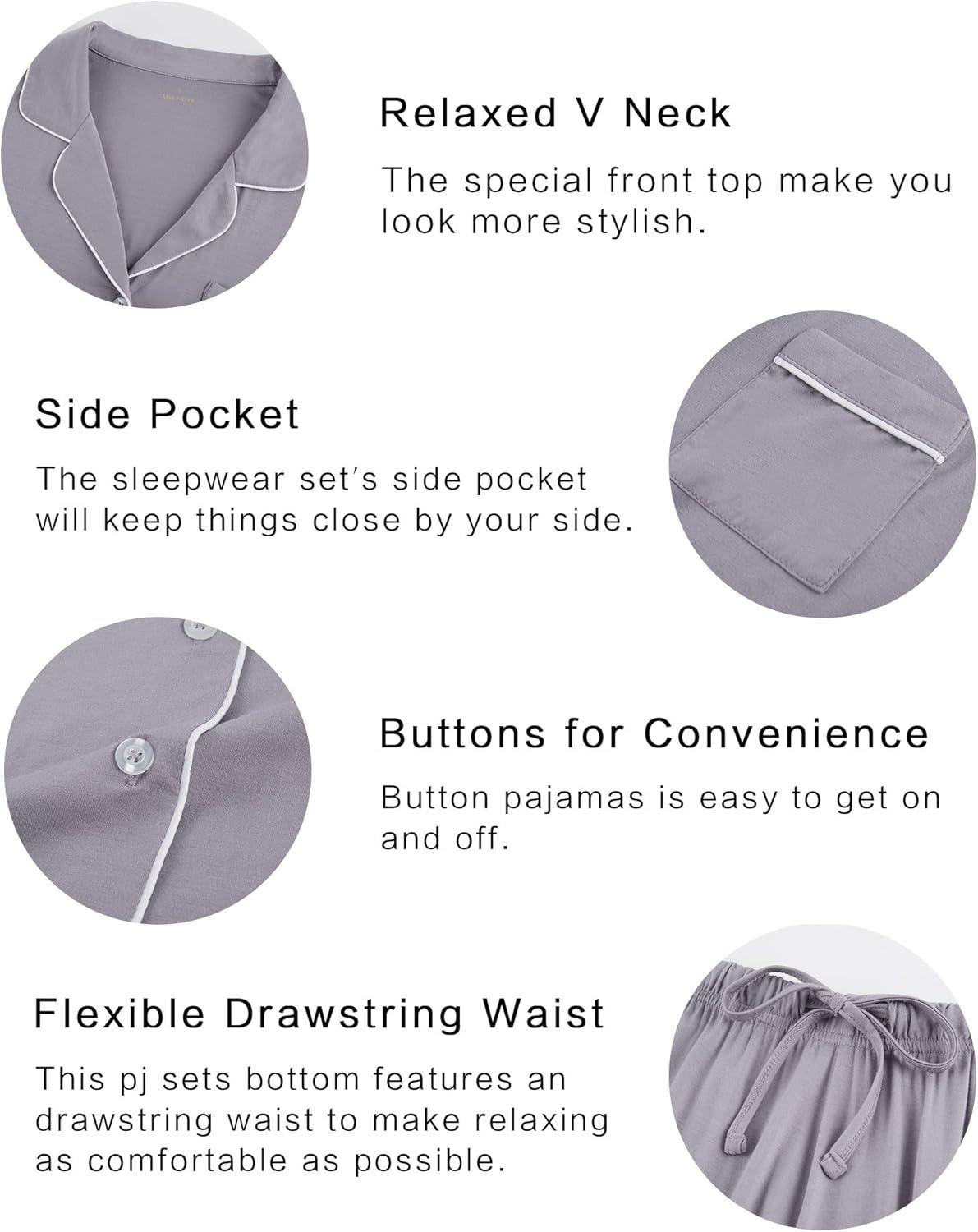 Relaxed V Neck

The special front top make you look more stylish.

Side Pocket

The sleepwear set's side pocket will keep things close by your side.

Buttons for Convenience

Button pajamas is easy to get on and off.

Flexible Drawstring Waist

This pj sets bottom features an drawstring waist to make relaxing as comfortable as possible.